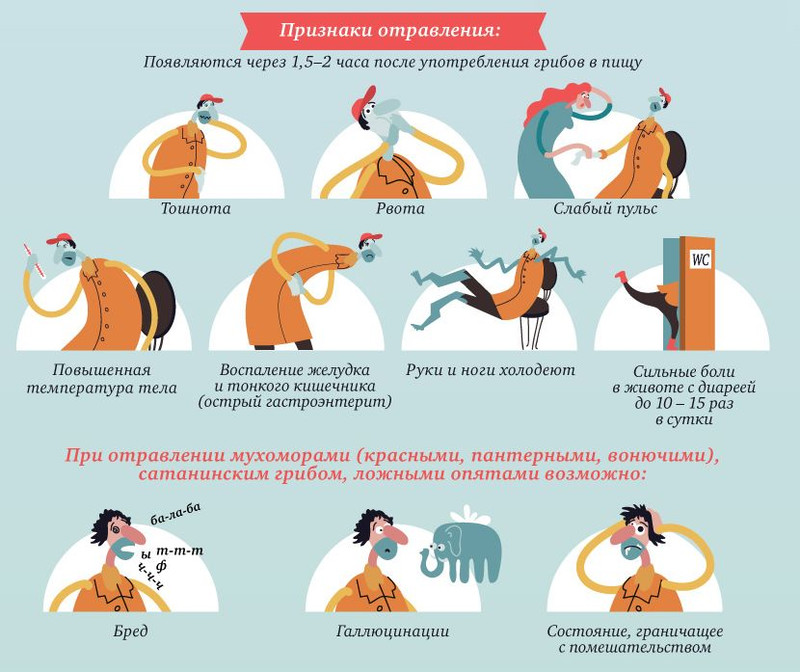 Признаки отравления:

Появляются через 1,5–2 часа после употребления грибов в пищу

Тошнота

Рвота

Слабый пульс

Повышенная температура тела

Воспаление желудка и тонкого кишечника (острый гастроэнтерит)

Руки и ноги холодеют

WC

Сильные боли в животе с диареей до 10 – 15 раз в сутки

При отравлении мухоморами (красными, пантерными, вонючими), сатанинским грибом, ложными опятами возможно:

ба-ла-ба
ы т-т-т
ф
ч-ч-ч

Бред

Галлюцинации

Состояние, граничащее с помешательством